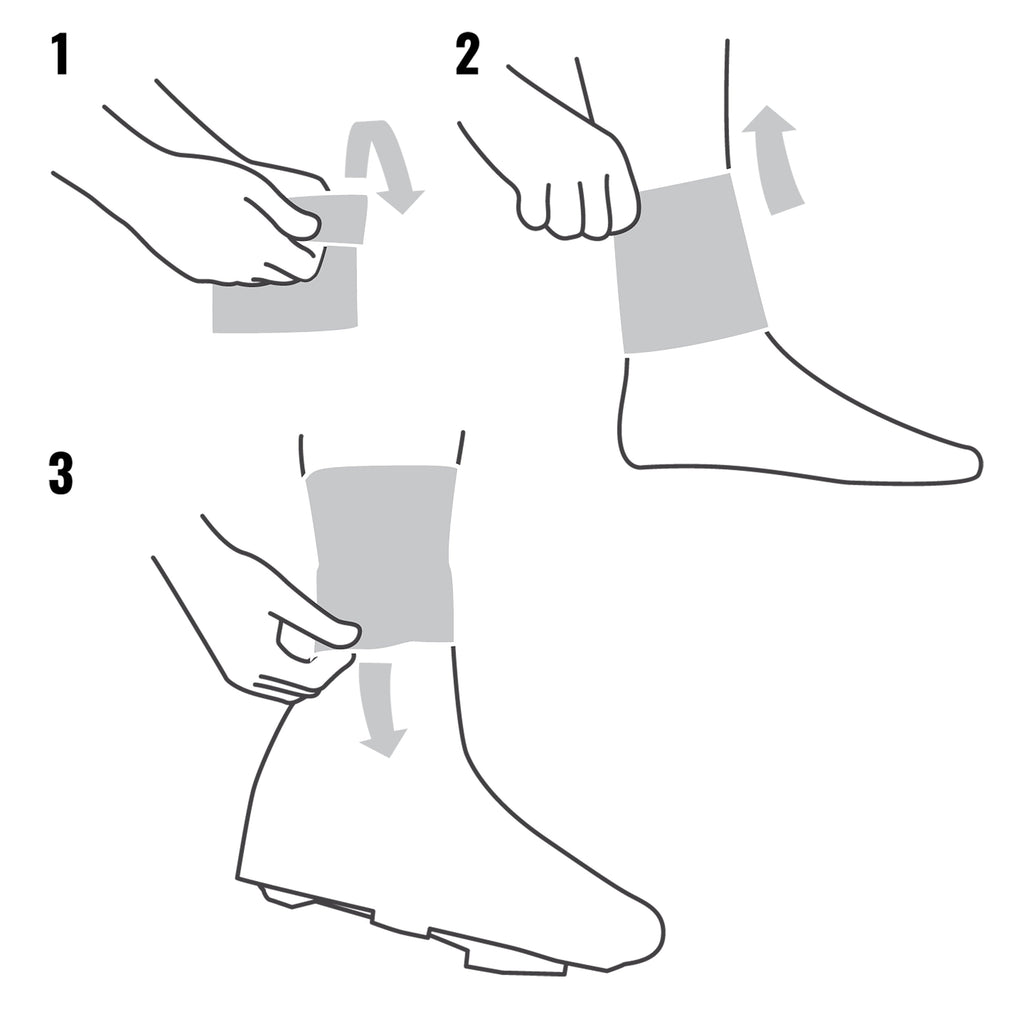 1

2

3