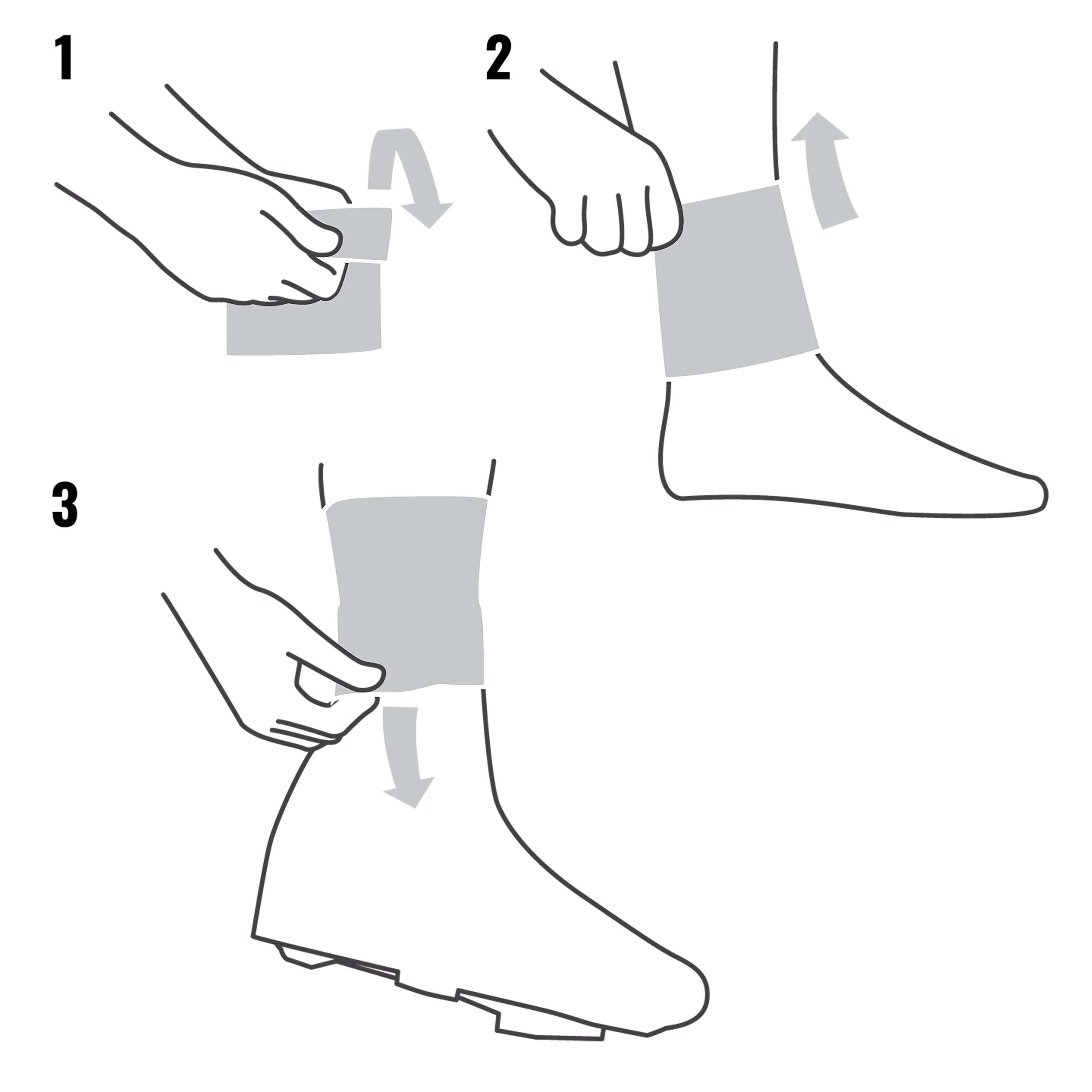 1

2

3