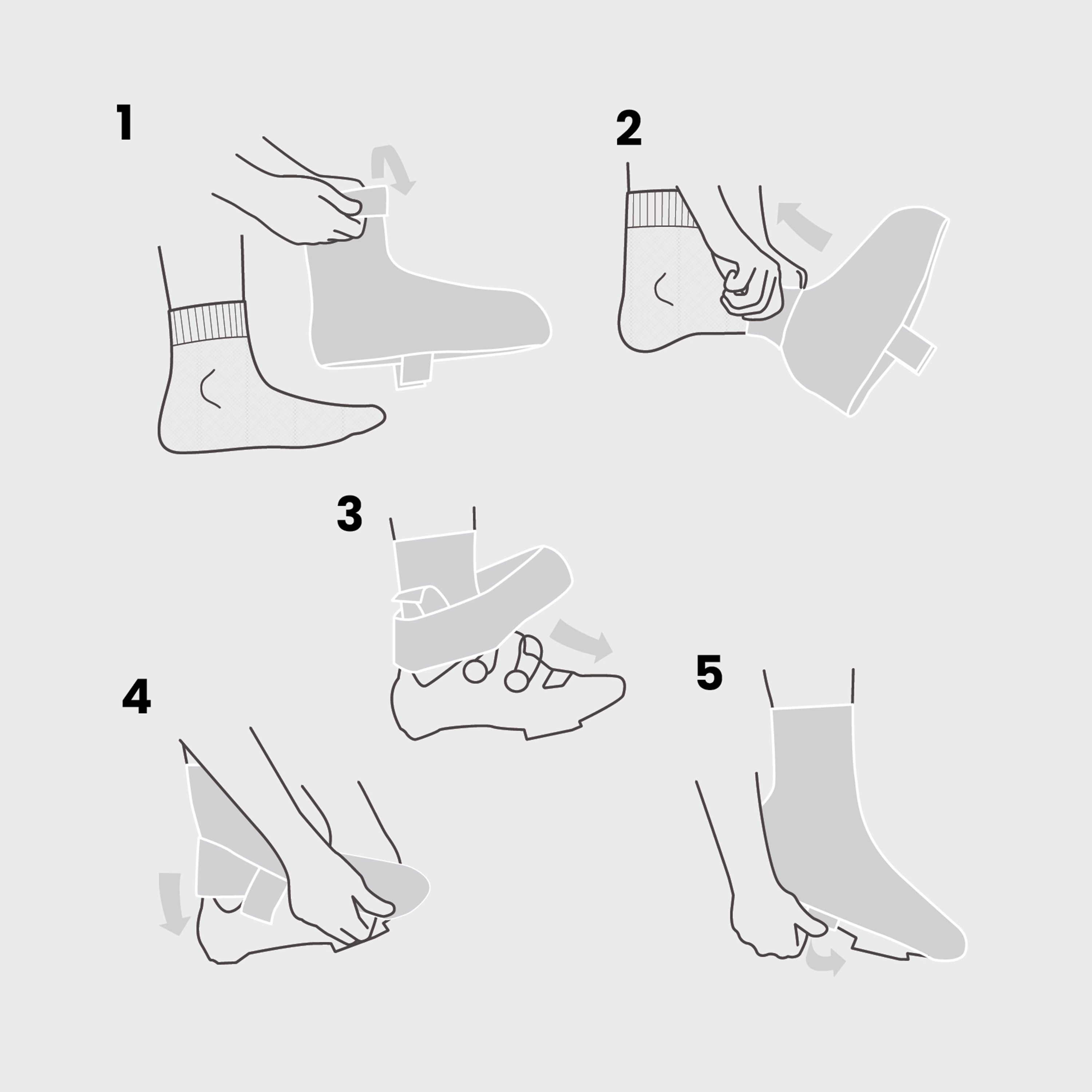 1

2

3

4

5