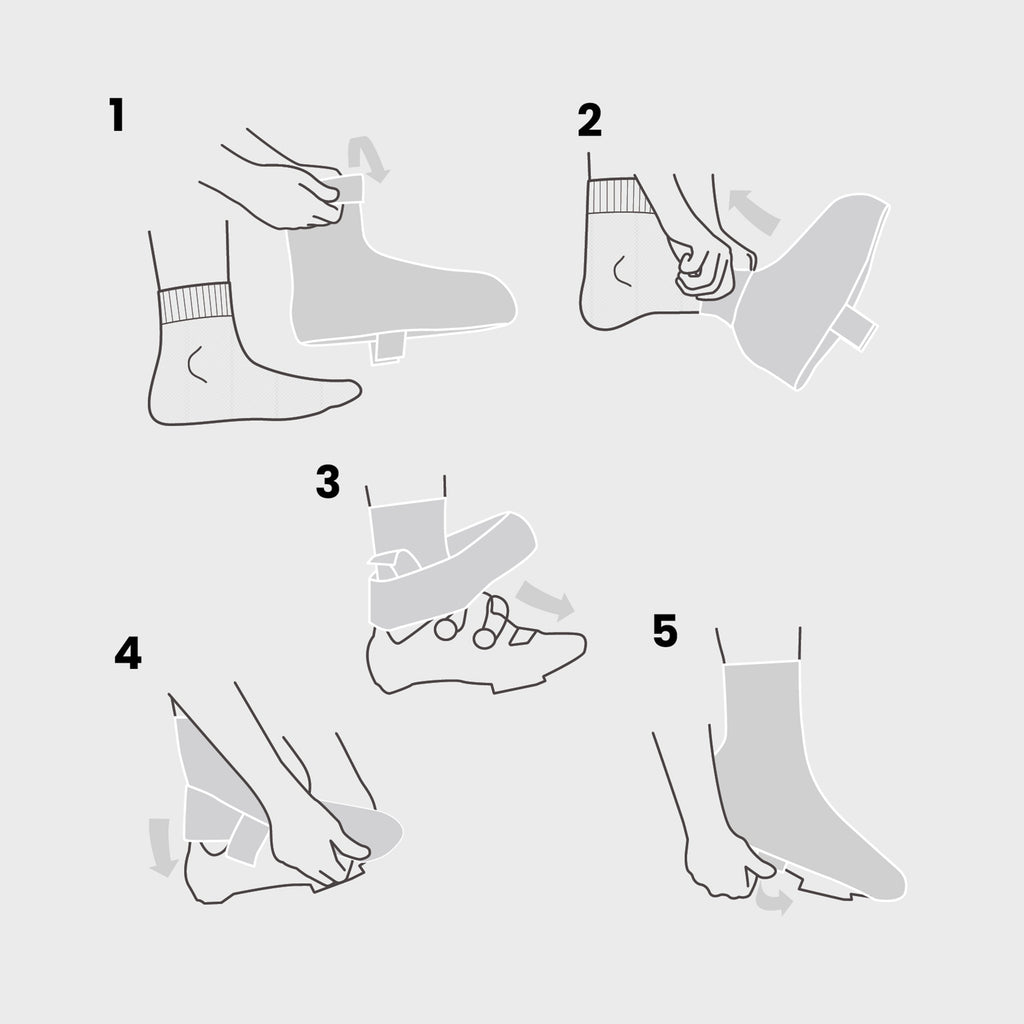 1

2

3

4

5