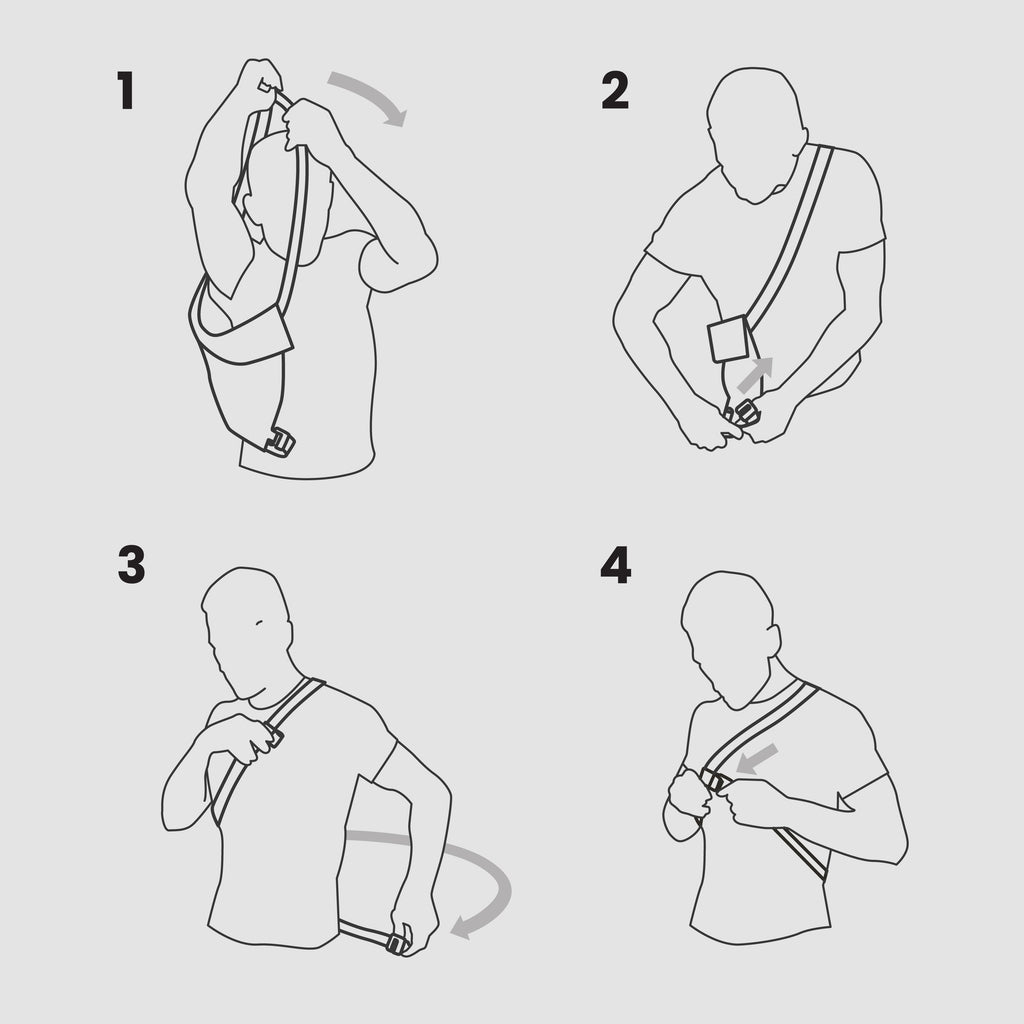 1

2

3

4